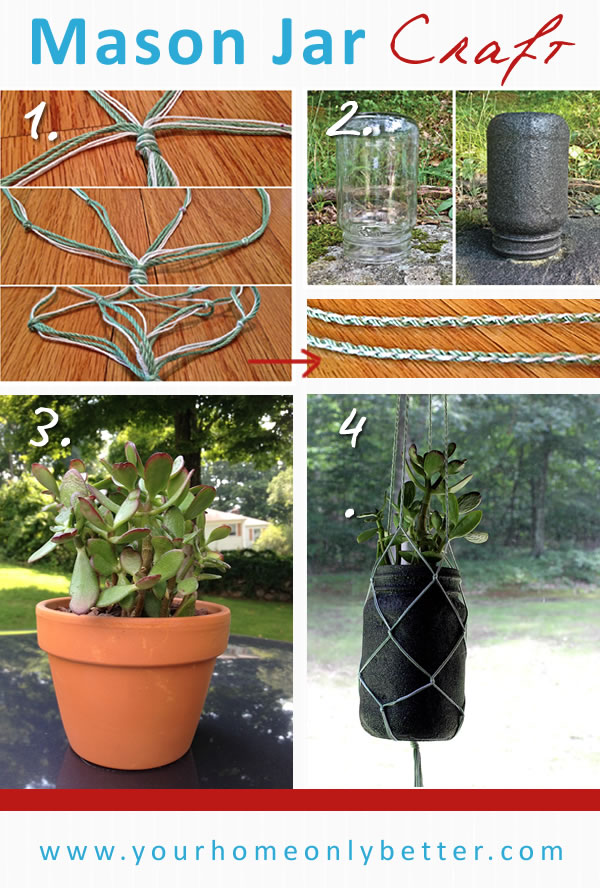 Mason Jar Craft

1.

2.

3.

4.

www.yourhomeonlybetter.com